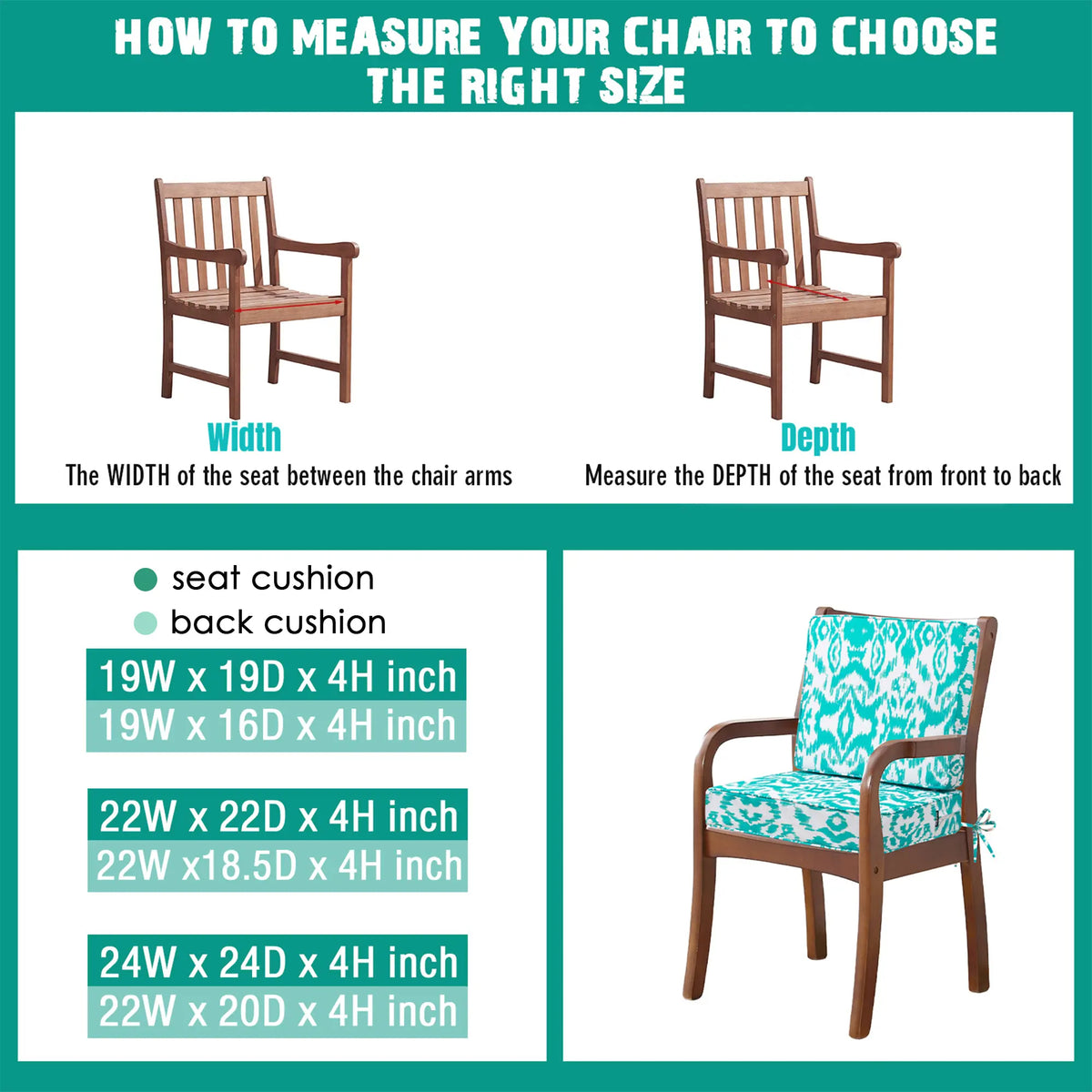 HOW TO MEASURE YOUR CHAIR TO CHOOSE THE RIGHT SIZE

Width
The WIDTH of the seat between the chair arms

Depth
Measure the DEPTH of the seat from front to back

seat cushion
back cushion

19W x 19D x 4H inch
19W x 16D x 4H inch

22W x 22D x 4H inch
22W x18.5D x 4H inch

24W x 24D x 4H inch
22W x 20D x 4H inch