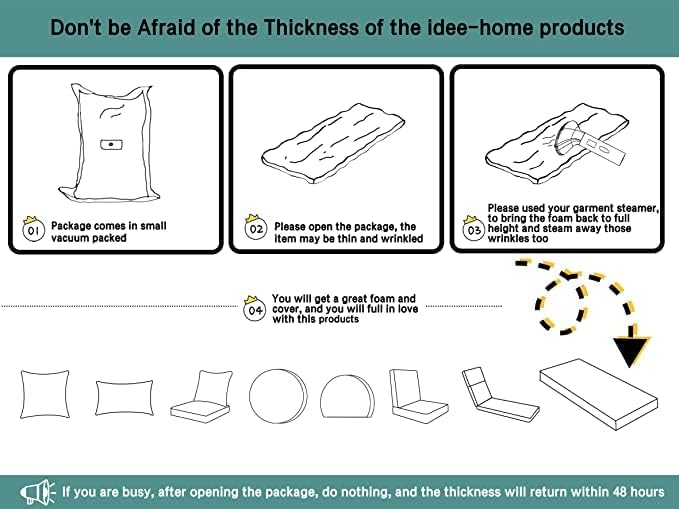 Don't be Afraid of the Thickness of the idee-home products

01 Package comes in small vacuum packed

02 Please open the package, the item may be thin and wrinkled

03 Please used your garment steamer, to bring the foam back to full height and steam away those wrinkles too

04 You will get a great foam and cover, and you will full in love with this products

If you are busy, after opening the package, do nothing, and the thickness will return within 48 hours